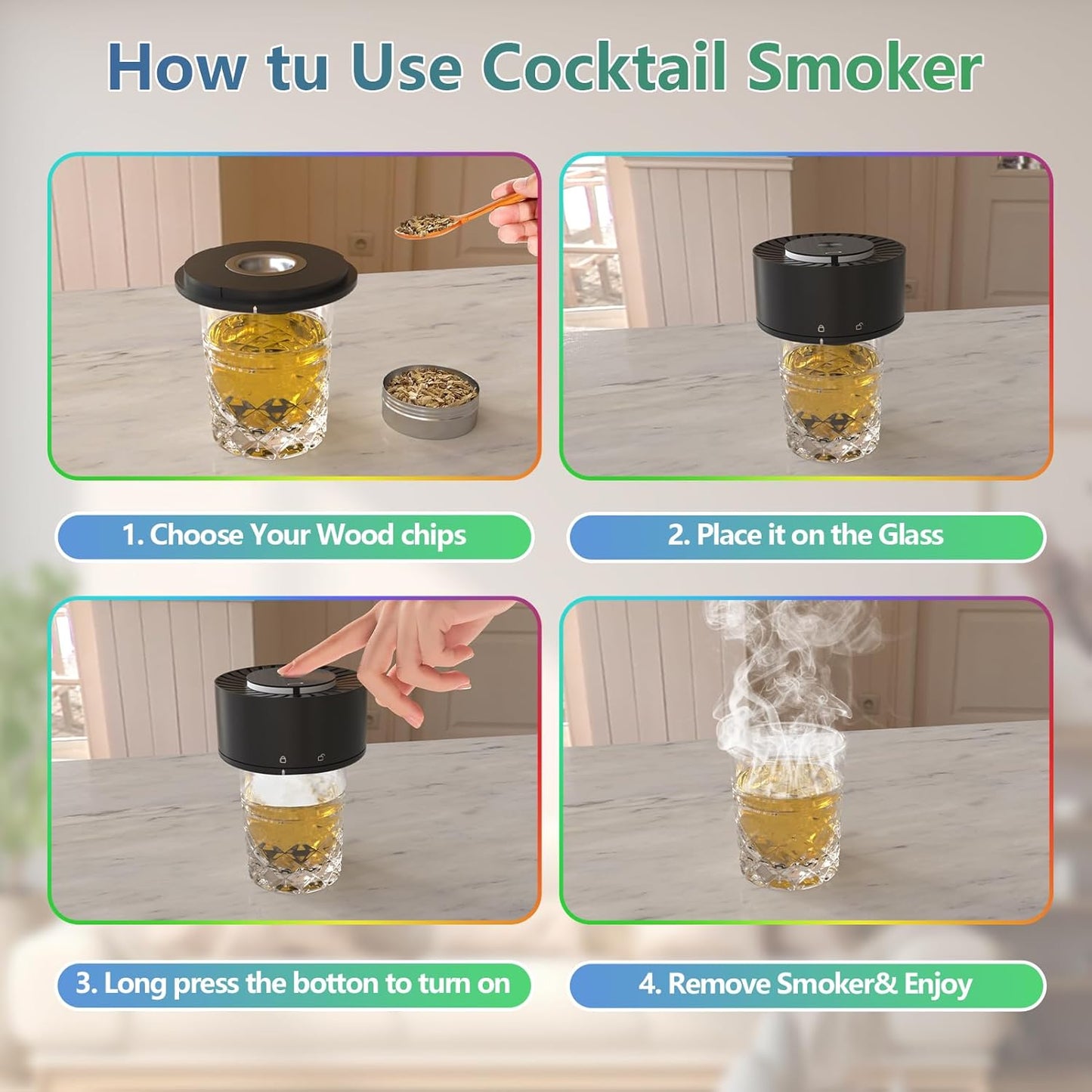 How tu Use Cocktail Smoker

1. Choose Your Wood chips

2. Place it on the Glass

3. Long press the botton to turn on

4. Remove Smoker& Enjoy