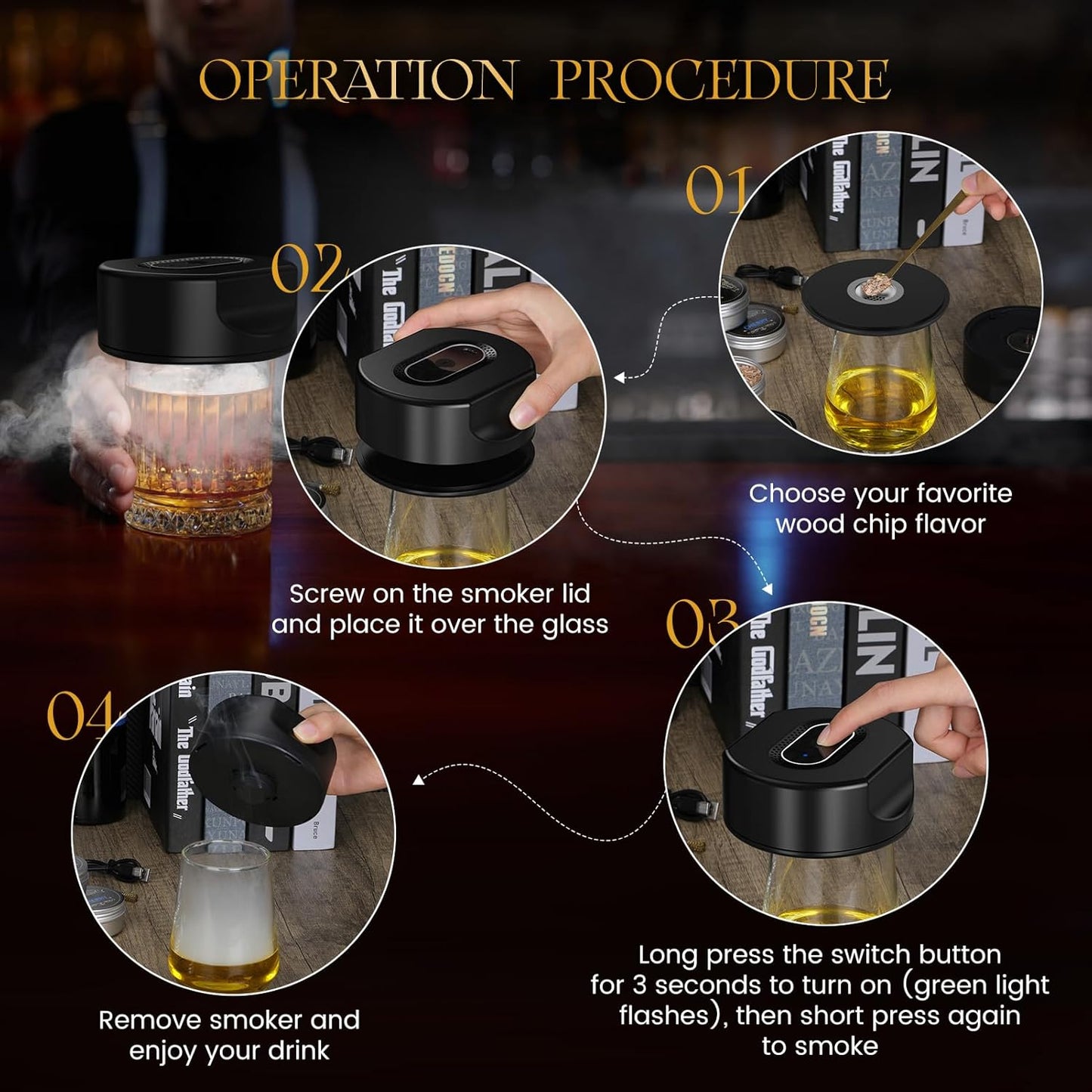 OPERATION PROCEDURE

01

Choose your favorite wood chip flavor

02

Screw on the smoker lid and place it over the glass

03

Long press the switch button for 3 seconds to turn on (green light flashes), then short press again to smoke

04

Remove smoker and enjoy your drink